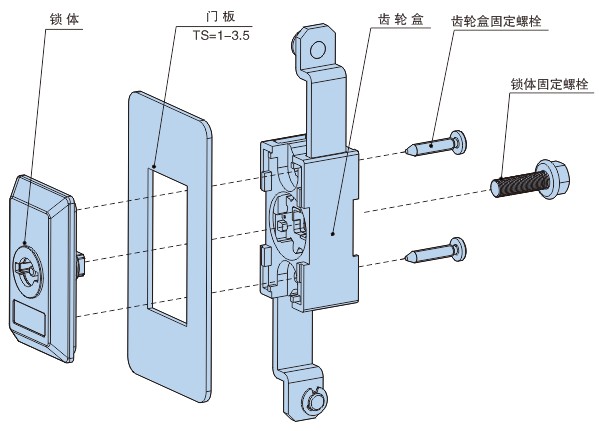 锁体

门板
TS=1-3.5

齿轮盒

齿轮盒固定螺栓

锁体固定螺栓