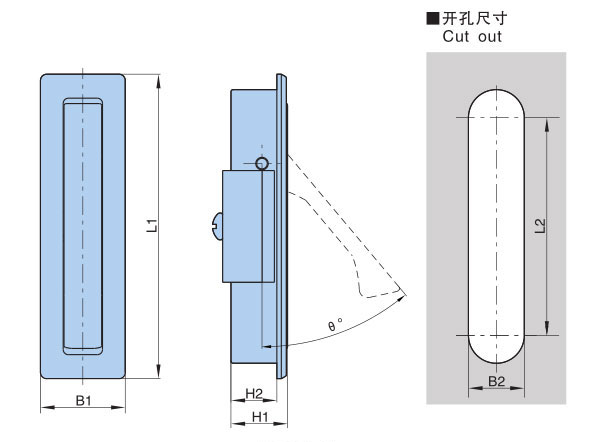 ■开孔尺寸
Cut out

L1

B1

θ°

H2

H1

L2

B2