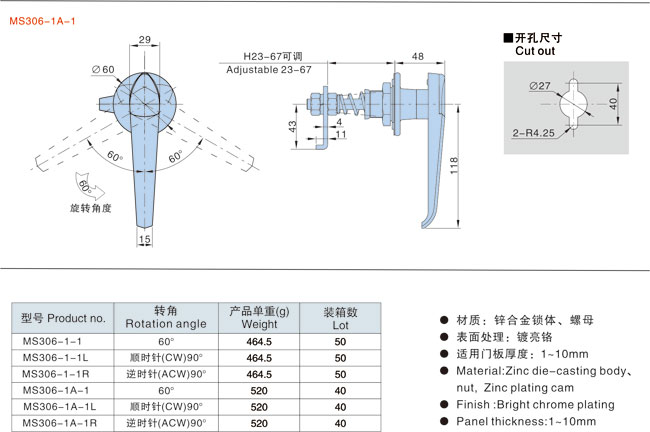 MS306-1A-1

29

∅60

60°

60°

60°

旋转角度

15

H23-67可调
Adjustable 23-67

48

43

4

11

118

■开孔尺寸
Cut out

∅27

40

2-R4.25

| 型号 Product no. | 转角 Rotation angle | 产品单重(g) Weight | 装箱数 Lot |
|---|---|---|---|
| MS306-1-1 | 60° | 464.5 | 50 |
| MS306-1-1L | 顺时针(CW)90° | 464.5 | 50 |
| MS306-1-1R | 逆时针(ACW)90° | 464.5 | 50 |
| MS306-1A-1 | 60° | 520 | 40 |
| MS306-1A-1L | 顺时针(CW)90° | 520 | 40 |
| MS306-1A-1R | 逆时针(ACW)90° | 520 | 40 |

● 材质：锌合金锁体、螺母
● 表面处理：镀亮铬
● 适用门板厚度：1~10mm
● Material:Zinc die-casting body、nut, Zinc plating cam
● Finish :Bright chrome plating
● Panel thickness:1~10mm